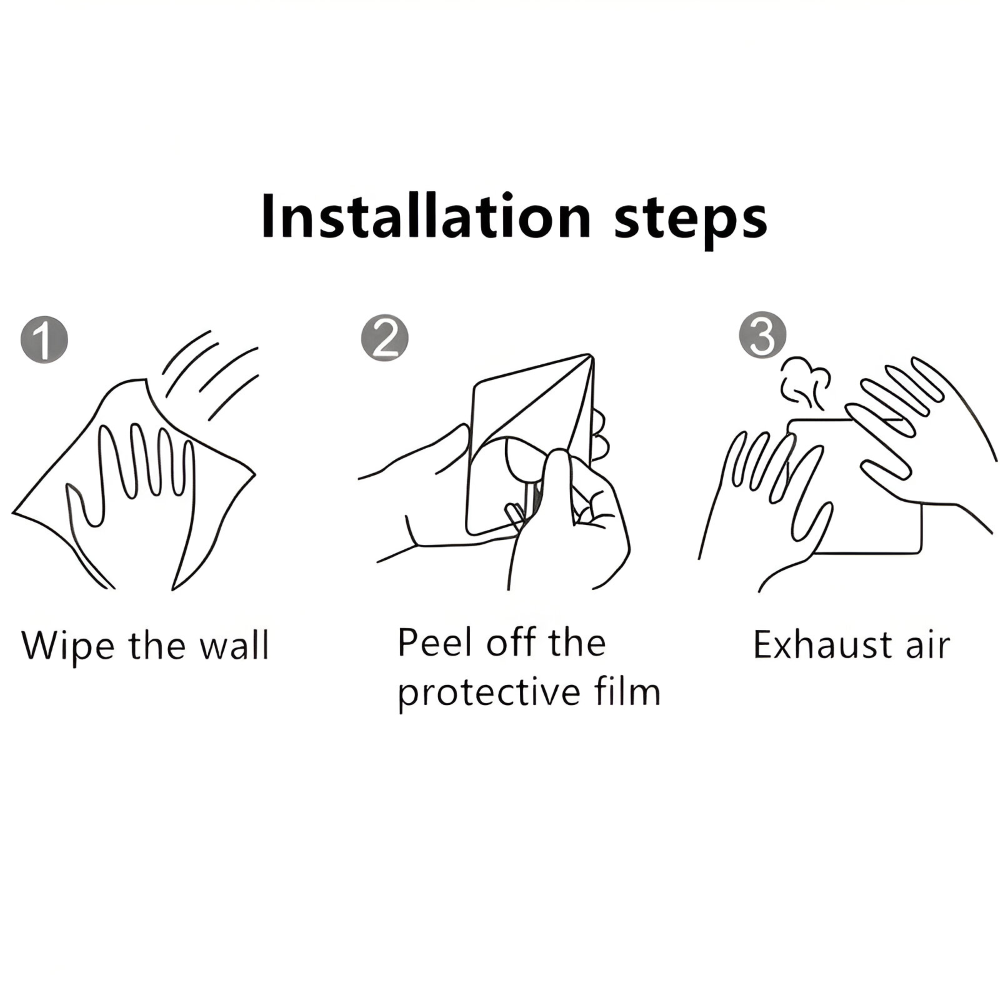 Installation steps

1
Wipe the wall

2
Peel off the protective film

3
Exhaust air