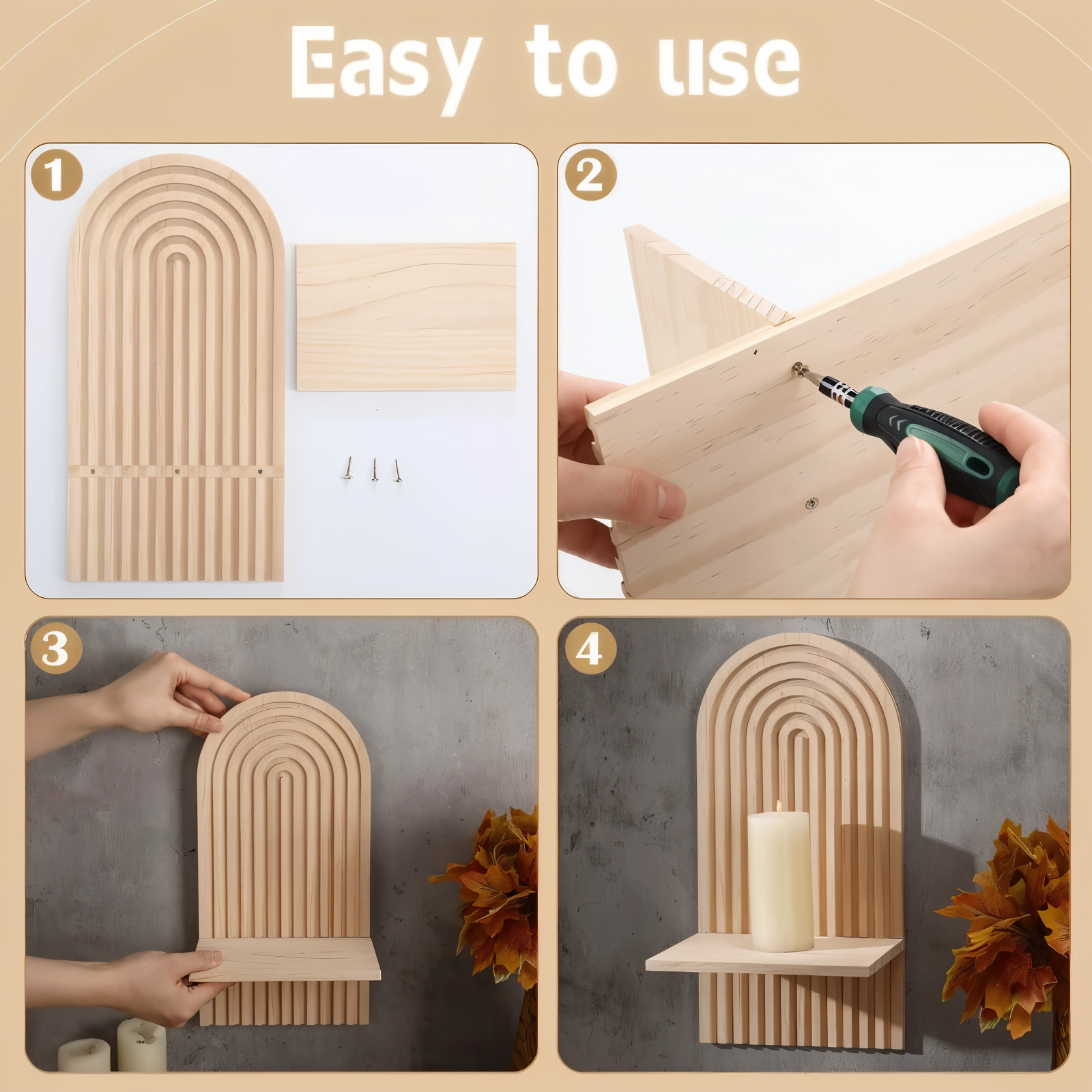 Easy to use

1

2

3

4