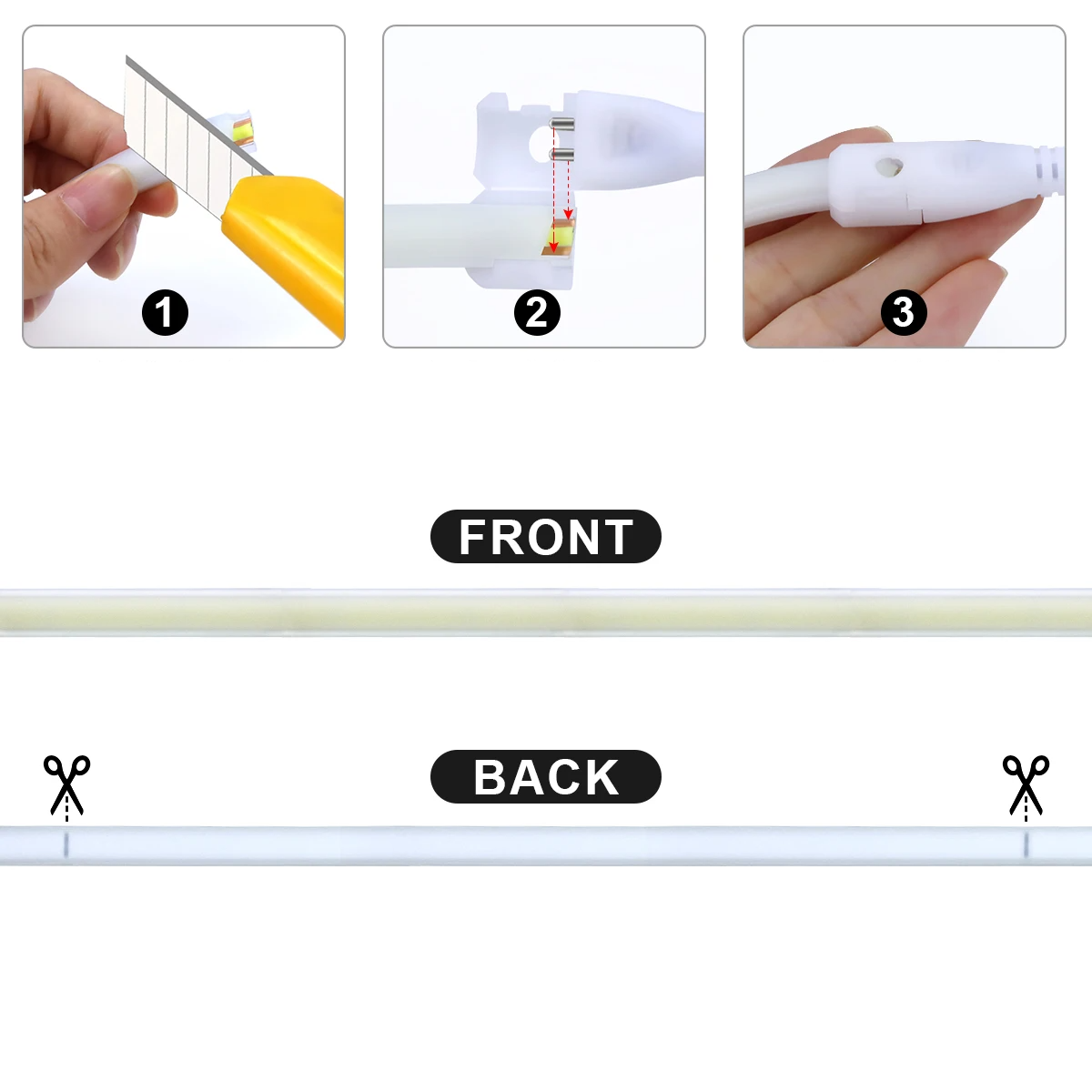 1

2

3

FRONT

BACK